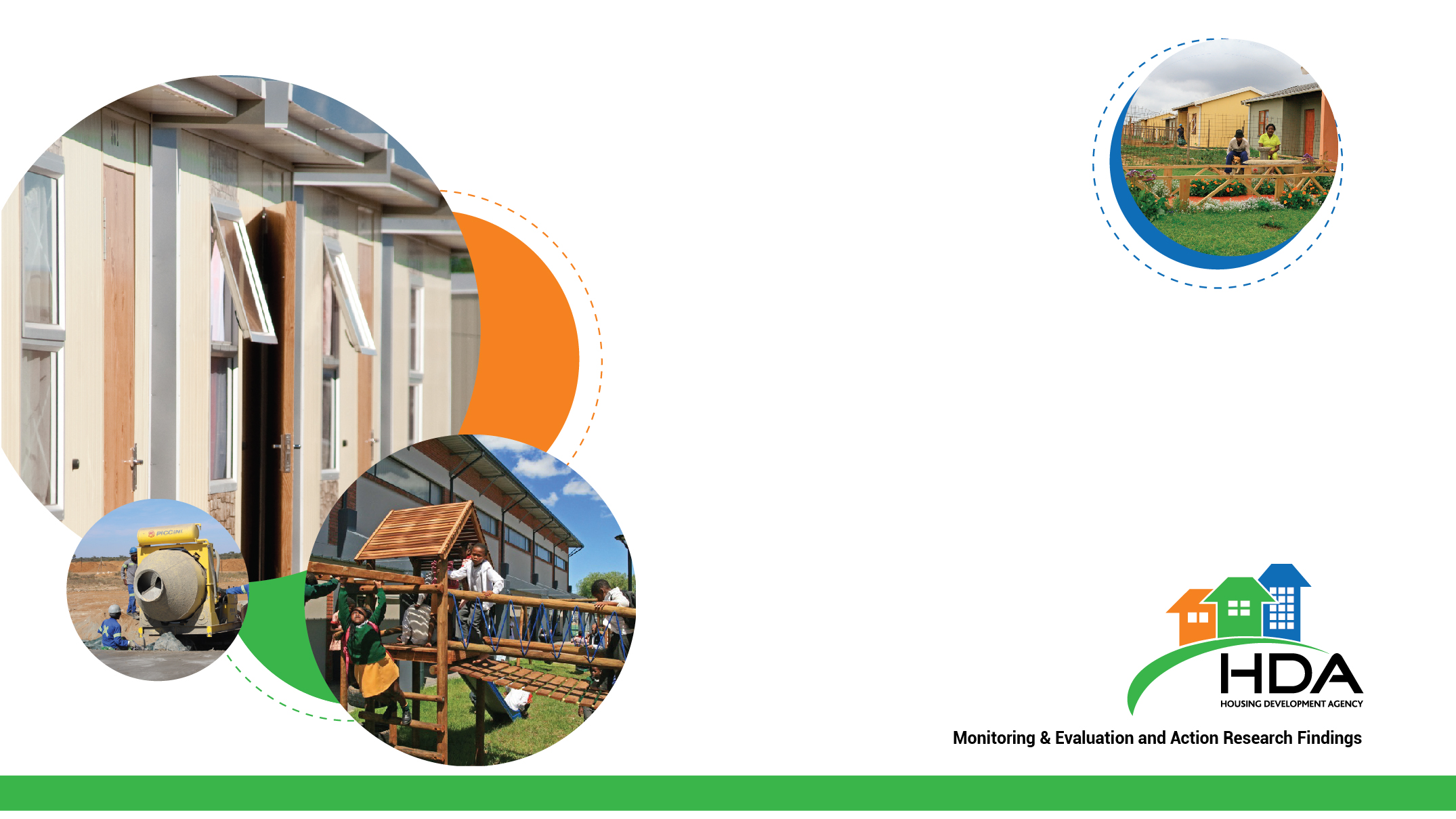 PICCINI

HDA
HOUSING DEVELOPMENT AGENCY

Monitoring & Evaluation and Action Research Findings